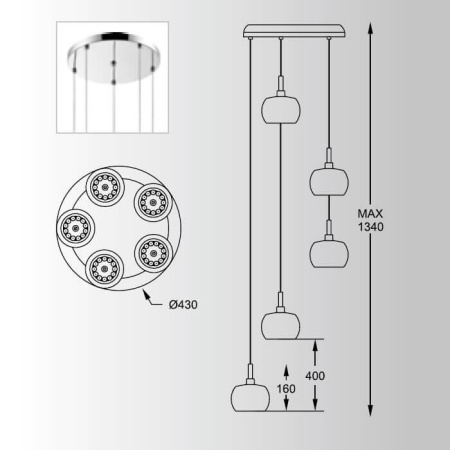 Ø430

MAX
1340

400

160