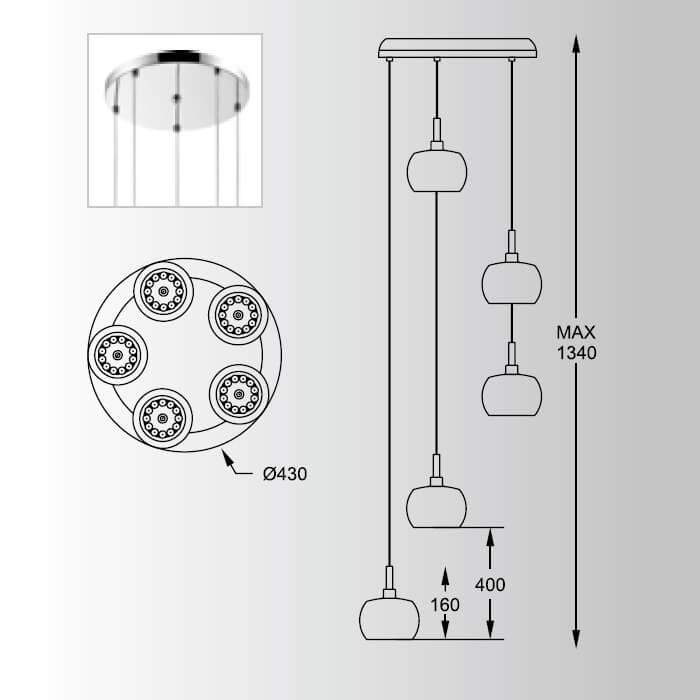 Ø430

MAX
1340

400

160