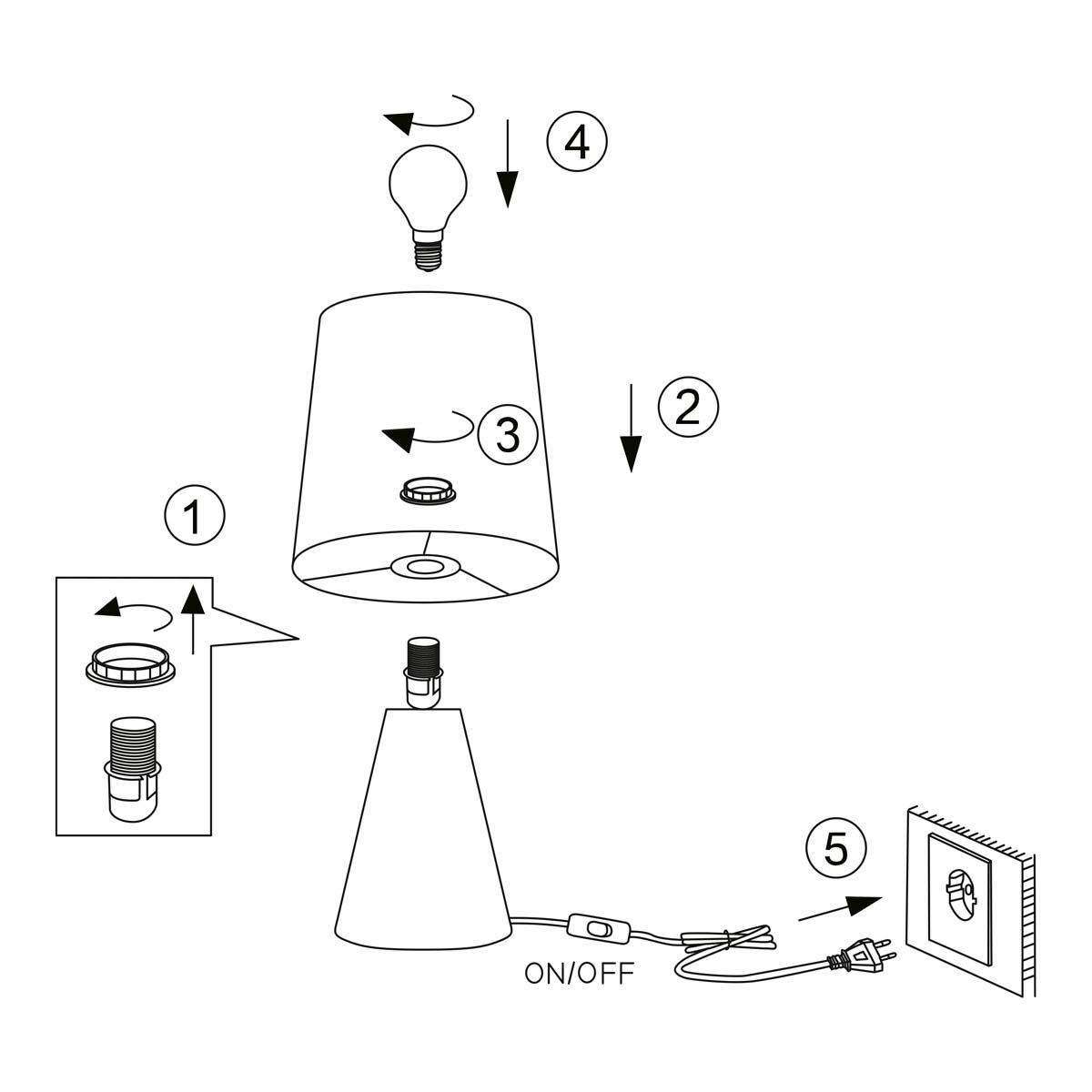 4

2

3

1

5

ON/OFF